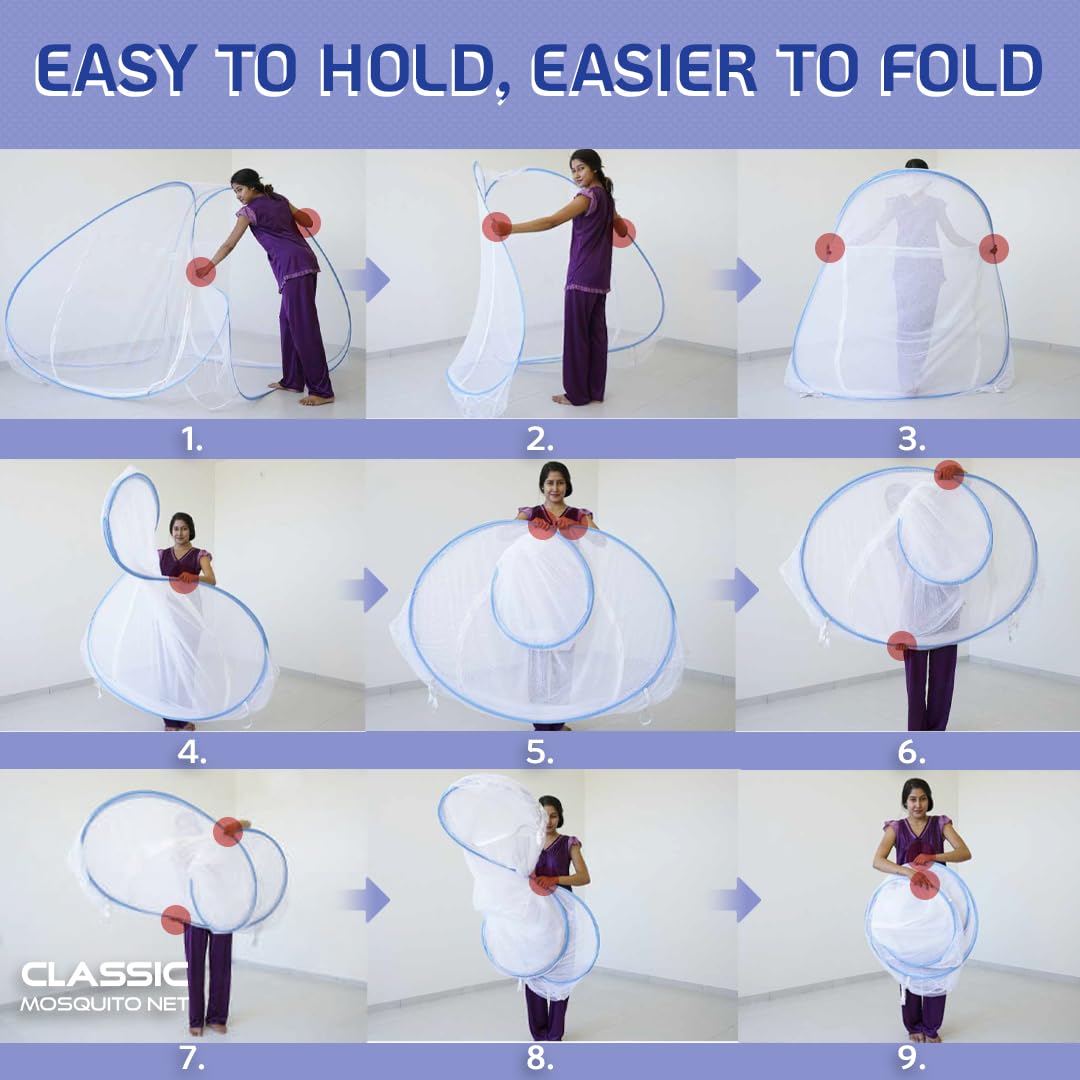 EASY TO HOLD, EASIER TO FOLD

1.

2.

3.

4.

5.

6.

CLASSIC
MOSQUITO NET

7.

8.

9.