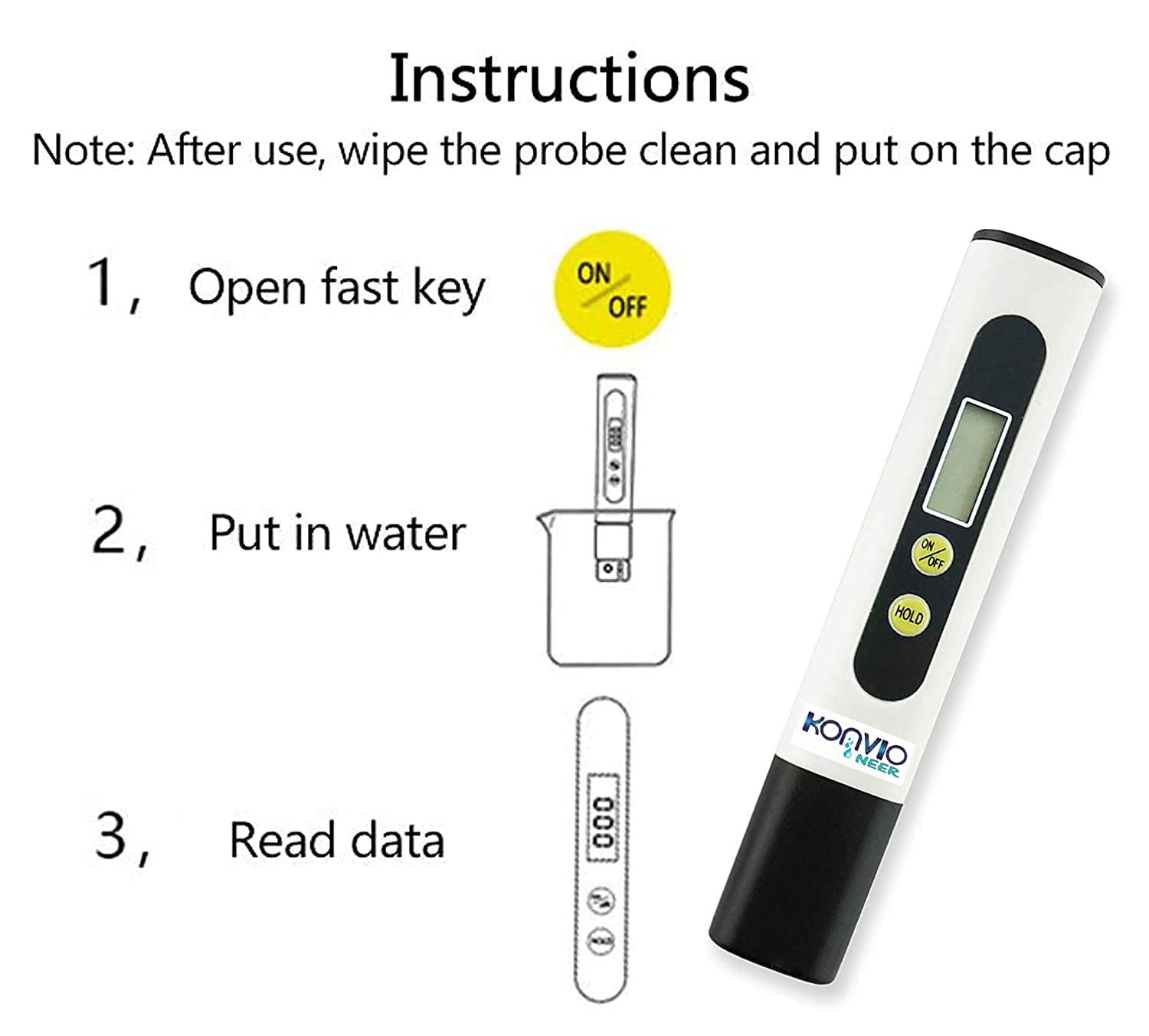 Instructions

Note: After use, wipe the probe clean and put on the cap

1, Open fast key

ON/OFF

2, Put in water

3, Read data

000

ON/OFF

HOLD

KONVIO NEER