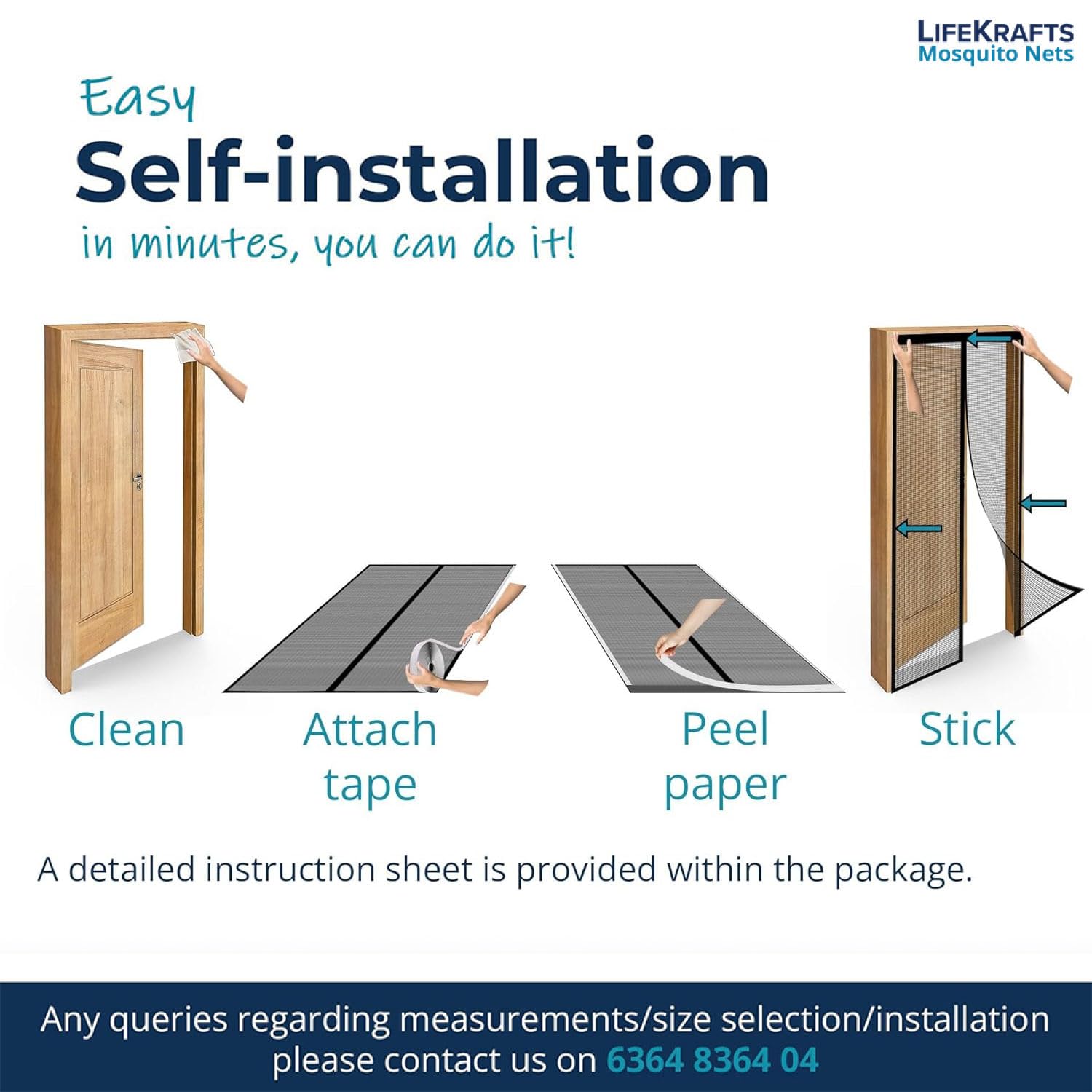 LIFEKRAFTS
Mosquito Nets

Easy
Self-installation
in minutes, you can do it!

Clean

Attach tape

Peel paper

Stick

A detailed instruction sheet is provided within the package.

Any queries regarding measurements/size selection/installation please contact us on 6364 8364 04